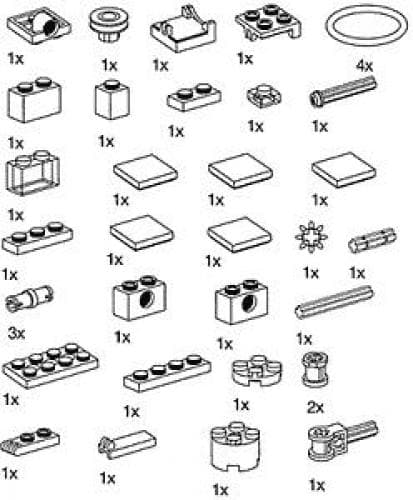 1x 1x 1x 1x 4x

1x 1x 1x 1x 1x

1x 1x 1x 1x

1x 1x 1x 1x 1x

3x 1x 1x 1x

1x 1x 1x 2x

1x 1x 1x 1x