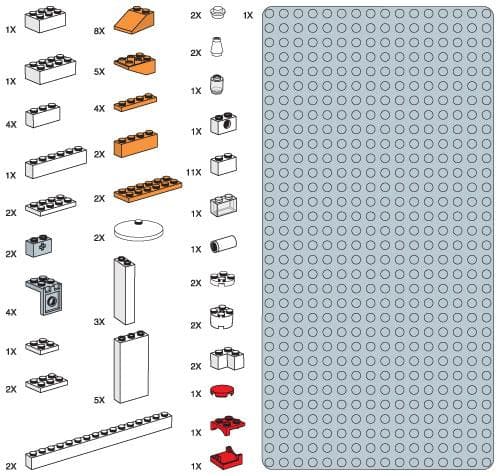 1X
1X
4X
1X
2X
2X
4X
1X
2X
2X

8X
5X
4X
2X
2X
2X
3X
5X

2X
2X
1X
1X
11X
1X
1X
2X
2X
2X
1X
1X
1X

1X