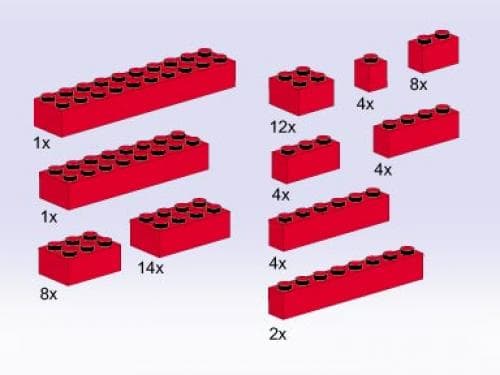 1x
1x
8x
14x
12x
4x
8x
4x
4x
4x
2x